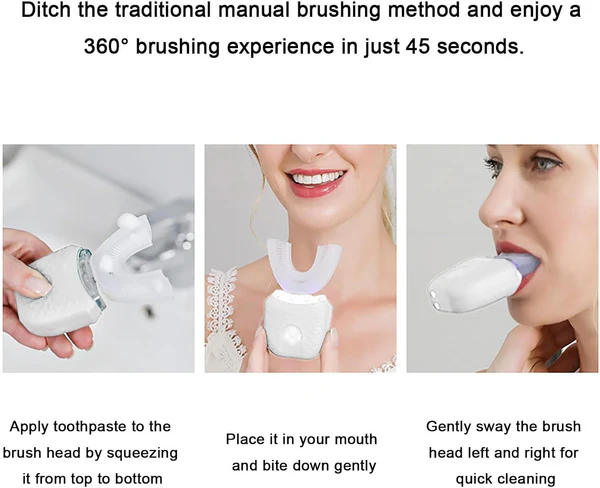 Ditch the traditional manual brushing method and enjoy a 360° brushing experience in just 45 seconds.

Apply toothpaste to the brush head by squeezing it from top to bottom

Place it in your mouth and bite down gently

Gently sway the brush head left and right for quick cleaning